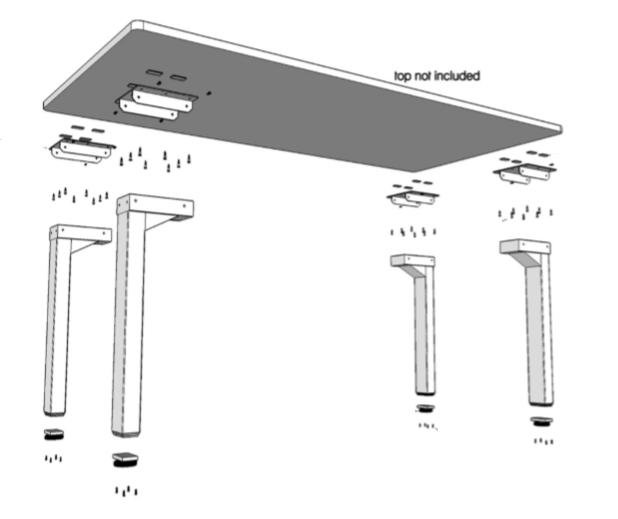 top not included